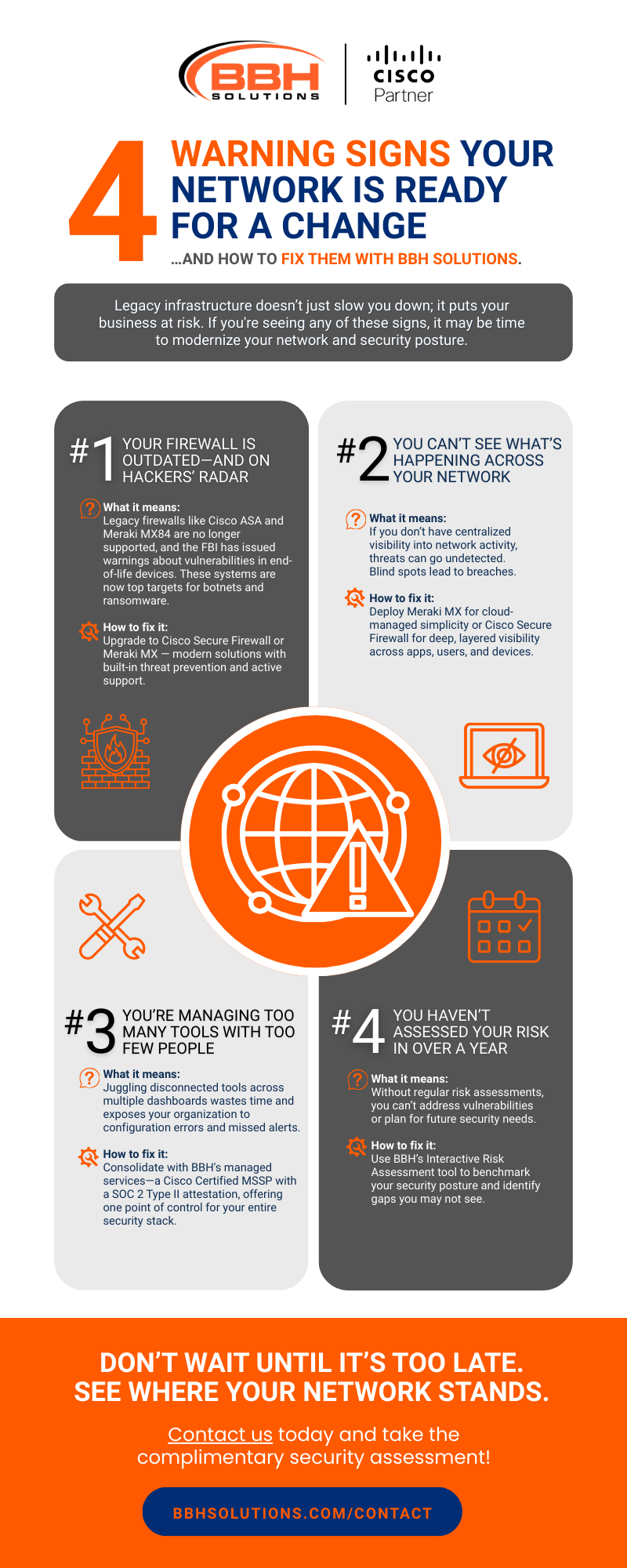 BBH SOLUTIONS

CISCO Partner

4 WARNING SIGNS YOUR NETWORK IS READY FOR A CHANGE

...AND HOW TO FIX THEM WITH BBH SOLUTIONS.

Legacy infrastructure doesn't just slow you down; it puts your business at risk. If you're seeing any of these signs, it may be time to modernize your network and security posture.

#1 YOUR FIREWALL IS OUTDATED—AND ON HACKERS' RADAR

What it means:
Legacy firewalls like Cisco ASA and Meraki MX84 are no longer supported, and the FBI has issued warnings about vulnerabilities in end-of-life devices. These systems are now top targets for botnets and ransomware.

How to fix it:
Upgrade to Cisco Secure Firewall or Meraki MX — modern solutions with built-in threat prevention and active support.

#2 YOU CAN'T SEE WHAT'S HAPPENING ACROSS YOUR NETWORK

What it means:
If you don't have centralized visibility into network activity, threats can go undetected. Blind spots lead to breaches.

How to fix it:
Deploy Meraki MX for cloud-managed simplicity or Cisco Secure Firewall for deep, layered visibility across apps, users, and devices.

#3 YOU'RE MANAGING TOO MANY TOOLS WITH TOO FEW PEOPLE

What it means:
Juggling disconnected tools across multiple dashboards wastes time and exposes your organization to configuration errors and missed alerts.

How to fix it:
Consolidate with BBH's managed services—a Cisco Certified MSSP with a SOC 2 Type II attestation, offering one point of control for your entire security stack.

#4 YOU HAVEN'T ASSESSED YOUR RISK IN OVER A YEAR

What it means:
Without regular risk assessments, you can't address vulnerabilities or plan for future security needs.

How to fix it:
Use BBH's Interactive Risk Assessment tool to benchmark your security posture and identify gaps you may not see.

DON'T WAIT UNTIL IT'S TOO LATE. SEE WHERE YOUR NETWORK STANDS.

Contact us today and take the complimentary security assessment!

BBHSOLUTIONS.COM/CONTACT